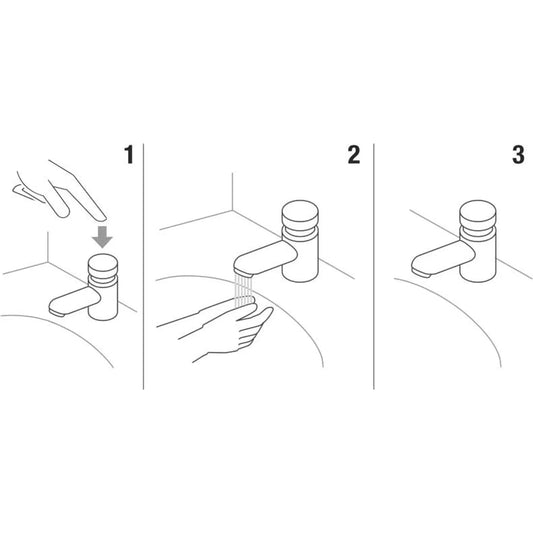 1

2

3