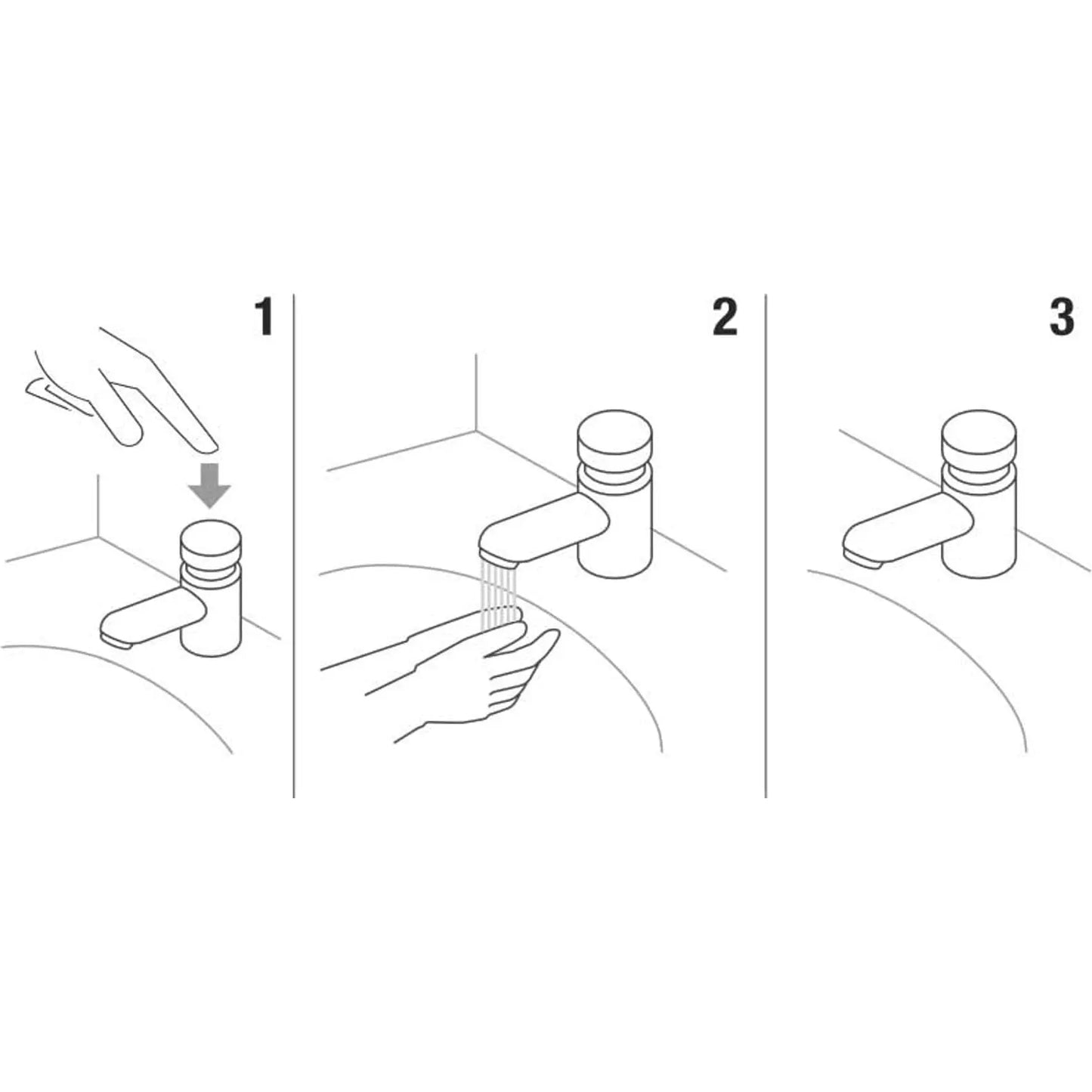 1

2

3